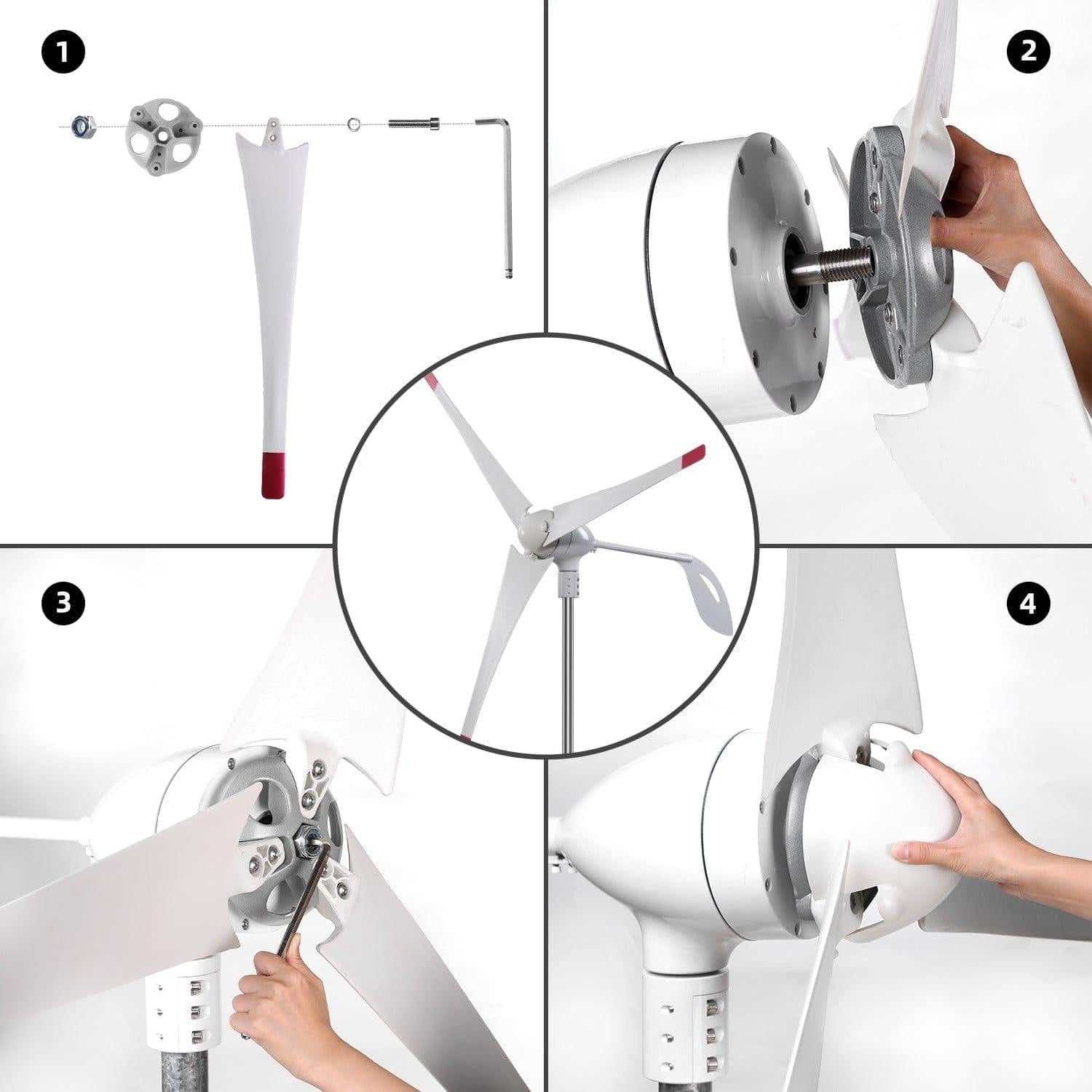 1

2

3

4