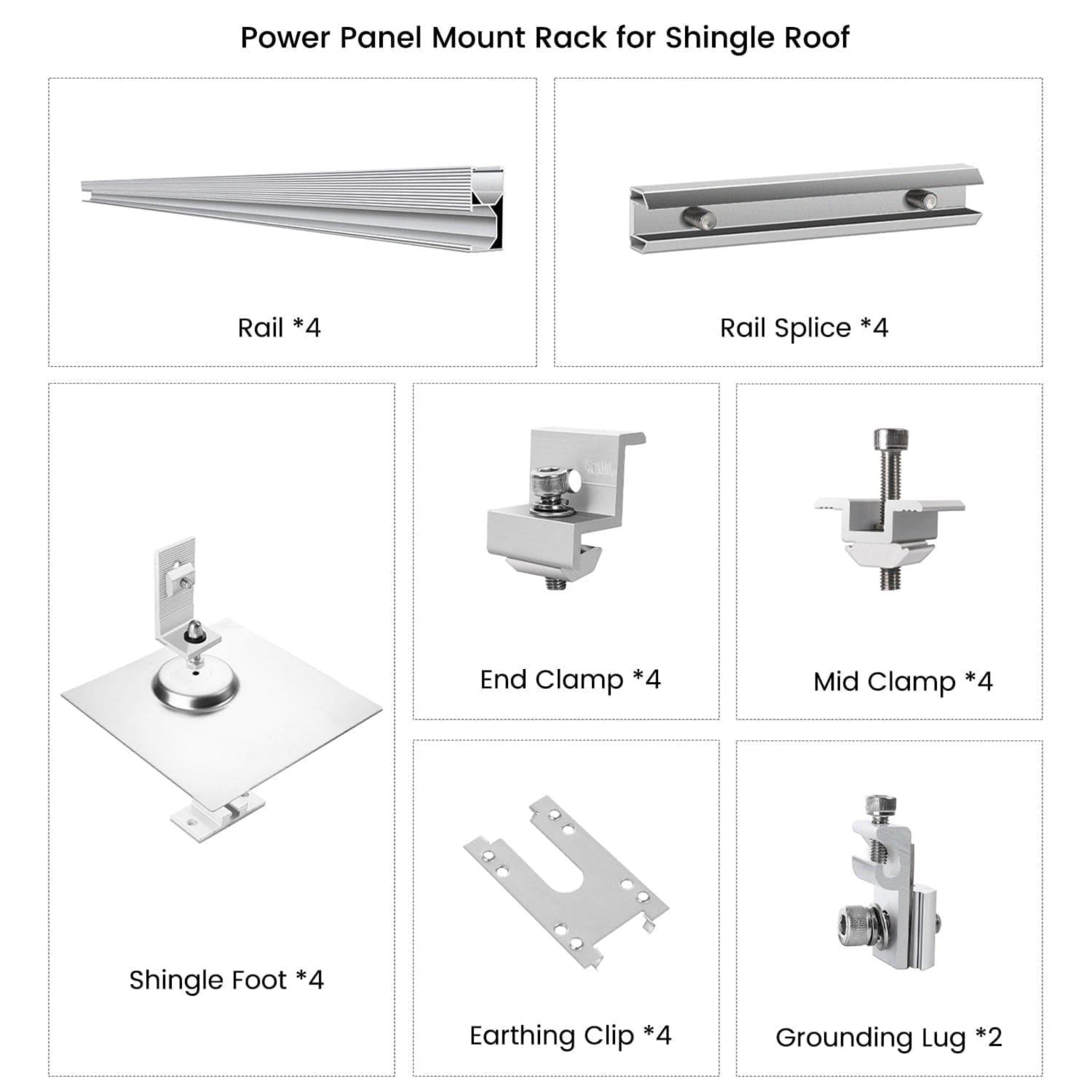 Power Panel Mount Rack for Shingle Roof

Rail *4

Rail Splice *4

Shingle Foot *4

End Clamp *4

Mid Clamp *4

Earthing Clip *4

Grounding Lug *2