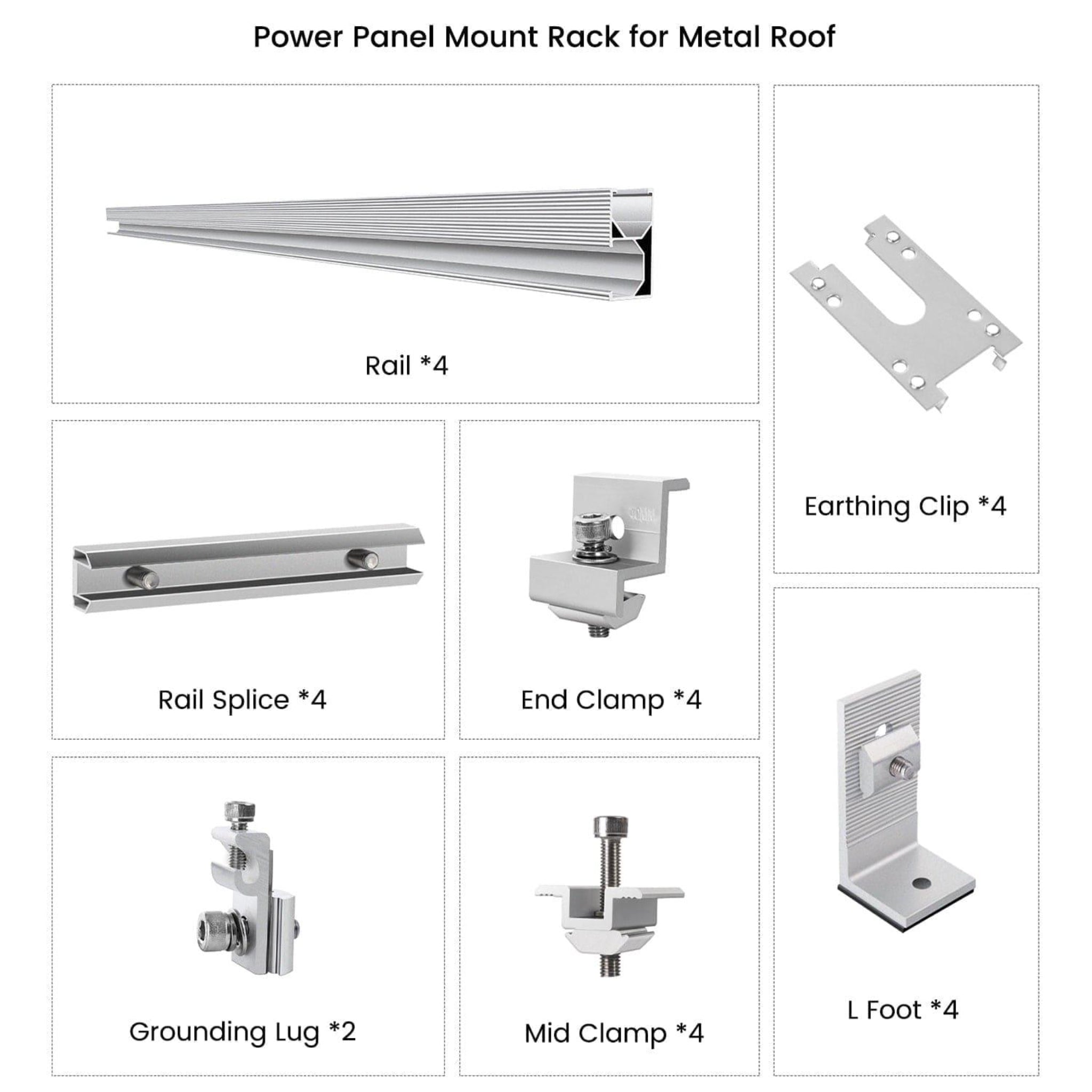 Power Panel Mount Rack for Metal Roof

Rail *4

Earthing Clip *4

Rail Splice *4

End Clamp *4

Grounding Lug *2

Mid Clamp *4

L Foot *4